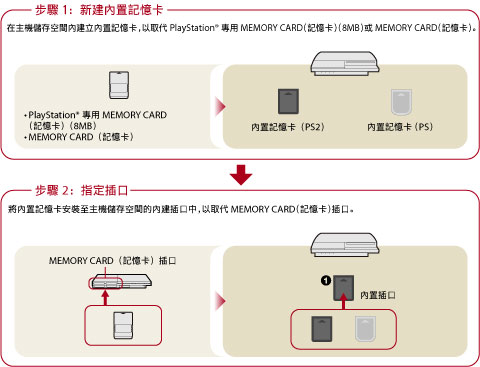 步驟 1：新建內置記憶卡

在主機儲存空間內建立內置記憶卡，以取代 PlayStation® 專用 MEMORY CARD（記憶卡）（8MB）或 MEMORY CARD（記憶卡）。

• PlayStation® 專用 MEMORY CARD（記憶卡）（8MB）
• MEMORY CARD（記憶卡）

內置記憶卡（PS2）

內置記憶卡（PS）

步驟 2：指定插口

將內置記憶卡安裝至主機儲存空間的內建插口中，以取代 MEMORY CARD（記憶卡）插口。

MEMORY CARD（記憶卡）插口

1

內置插口