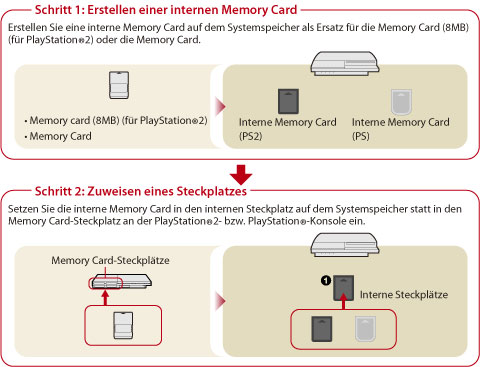 Schritt 1: Erstellen einer internen Memory Card

Erstellen Sie eine interne Memory Card auf dem Systemspeicher als Ersatz für die Memory Card (8MB) (für PlayStation®2) oder die Memory Card.

• Memory card (8MB) (für PlayStation®2)
• Memory Card

Interne Memory Card (PS2)

Interne Memory Card (PS)

Schritt 2: Zuweisen eines Steckplatzes

Setzen Sie die interne Memory Card in den internen Steckplatz auf dem Systemspeicher statt in den Memory Card-Steckplatz an der PlayStation®2- bzw. PlayStation®-Konsole ein.

Memory Card-Steckplätze

1

Interne Steckplätze