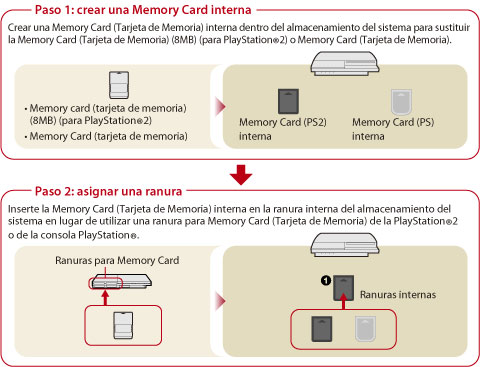 Paso 1: crear una Memory Card interna

Crear una Memory Card (Tarjeta de Memoria) interna dentro del almacenamiento del sistema para sustituir la Memory Card (Tarjeta de Memoria) (8MB) (para PlayStation®2) o Memory Card (Tarjeta de Memoria).

• Memory card (tarjeta de memoria) (8MB) (para PlayStation®2)
• Memory Card (tarjeta de memoria)

Memory Card (PS2) interna

Memory Card (PS) interna

Paso 2: asignar una ranura

Inserte la Memory Card (Tarjeta de Memoria) interna en la ranura interna del almacenamiento del sistema en lugar de utilizar una ranura para Memory Card (Tarjeta de Memoria) de la PlayStation®2 o de la consola PlayStation®.

Ranuras para Memory Card

1

Ranuras internas