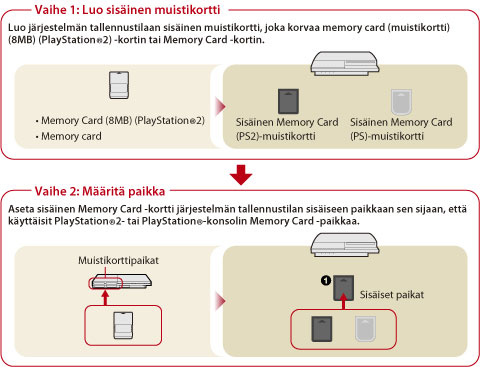 Vaihe 1: Luo sisäinen muistikortti

Luo järjestelmän tallennustilaan sisäinen muistikortti, joka korvaa memory card (muistikortti) (8MB) (PlayStation®2) -kortin tai Memory Card -kortin.

• Memory Card (8MB) (PlayStation®2)
• Memory card

Sisäinen Memory Card (PS2)-muistikortti

Sisäinen Memory Card (PS)-muistikortti

Vaihe 2: Määritä paikka

Aseta sisäinen Memory Card -kortti järjestelmän tallennustilan sisäiseen paikkaan sen sijaan, että käyttäisit PlayStation®2- tai PlayStation®-konsolin Memory Card -paikkaa.

Muistikorttipaikat

1

Sisäiset paikat