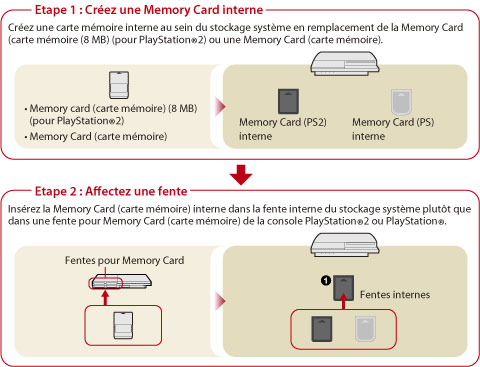 Etape 1 : Créez une Memory Card interne

Créez une carte mémoire interne au sein du stockage système en remplacement de la Memory Card (carte mémoire (8 MB) (pour PlayStation®2) ou une Memory Card (carte mémoire).

• Memory card (carte mémoire) (8 MB) (pour PlayStation®2)

• Memory Card (carte mémoire)

Memory Card (PS2) interne

Memory Card (PS) interne

Etape 2 : Affectez une fente

Insérez la Memory Card (carte mémoire) interne dans la fente interne du stockage système plutôt que dans une fente pour Memory Card (carte mémoire) de la console PlayStation®2 ou PlayStation®.

Fentes pour Memory Card

1

Fentes internes