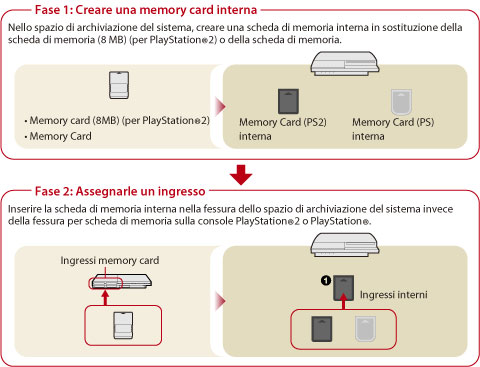 Fase 1: Creare una memory card interna

Nello spazio di archiviazione del sistema, creare una scheda di memoria interna in sostituzione della scheda di memoria (8 MB) (per PlayStation®2) o della scheda di memoria.

• Memory card (8MB) (per PlayStation®2)
• Memory Card

Memory Card (PS2) interna

Memory Card (PS) interna

Fase 2: Assegnarle un ingresso

Inserire la scheda di memoria interna nella fessura dello spazio di archiviazione del sistema invece della fessura per scheda di memoria sulla console PlayStation®2 o PlayStation®.

Ingressi memory card

1

Ingressi interni