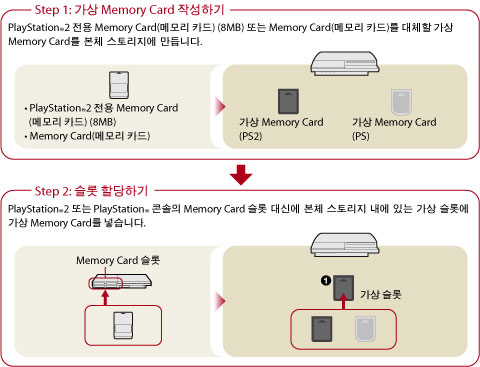 Step 1: 가상 Memory Card 작성하기

PlayStation®2 전용 Memory Card(메모리 카드) (8MB) 또는 Memory Card(메모리 카드)를 대체할 가상 Memory Card를 본체 스토리지에 만듭니다.

• PlayStation®2 전용 Memory Card (메모리 카드) (8MB)
• Memory Card(메모리 카드)

가상 Memory Card (PS2)

가상 Memory Card (PS)

Step 2: 슬롯 할당하기

PlayStation®2 또는 PlayStation® 콘솔의 Memory Card 슬롯 대신에 본체 스토리지 내에 있는 가상 슬롯에 가상 Memory Card를 넣습니다.

Memory Card 슬롯

1

가상 슬롯