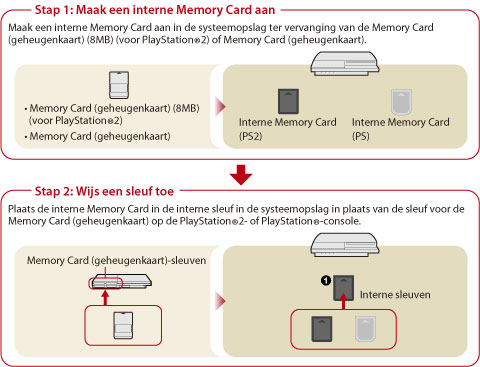 Stap 1: Maak een interne Memory Card aan

Maak een interne Memory Card aan in de systeemopslag ter vervanging van de Memory Card (geheugenkaart) (8MB) (voor PlayStation®2) of Memory Card (geheugenkaart).

• Memory Card (geheugenkaart) (8MB) (voor PlayStation®2)

• Memory Card (geheugenkaart)

Interne Memory Card (PS2)

Interne Memory Card (PS)

Stap 2: Wijs een sleuf toe

Plaats de interne Memory Card in de interne sleuf in de systeemopslag in plaats van de sleuf voor de Memory Card (geheugenkaart) op de PlayStation®2- of PlayStation®-console.

Memory Card (geheugenkaart)-sleuven

1

Interne sleuven