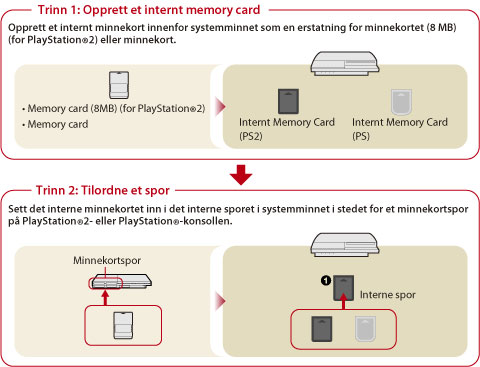 Trinn 1: Opprett et internt memory card

Opprett et internt minnekort innenfor systemminnet som en erstatning for minnekortet (8 MB) (for PlayStation®2) eller minnekort.

• Memory card (8MB) (for PlayStation®2)
• Memory card

Internt Memory Card (PS2)

Internt Memory Card (PS)

Trinn 2: Tilordne et spor

Sett det interne minnekortet inn i det interne sporet i systemminnet i stedet for et minnekortspor på PlayStation®2- eller PlayStation®-konsollen.

Minnekortspor

1

Interne spor