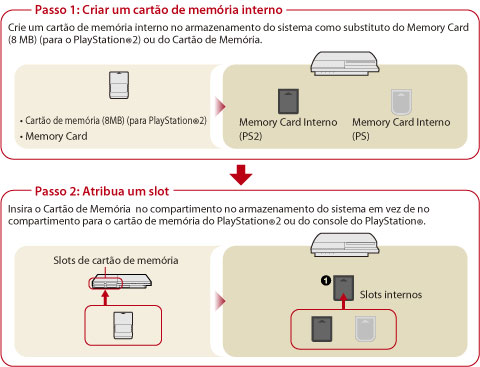 Passo 1: Criar um cartão de memória interno

Crie um cartão de memória interno no armazenamento do sistema como substituto do Memory Card (8 MB) (para o PlayStation®2) ou do Cartão de Memória.

• Cartão de memória (8MB) (para PlayStation®2)
• Memory Card

Memory Card Interno (PS2)

Memory Card Interno (PS)

Passo 2: Atribua um slot

Insira o Cartão de Memória no compartimento no armazenamento do sistema em vez de no compartimento para o cartão de memória do PlayStation®2 ou do console do PlayStation®.

Slots de cartão de memória

1

Slots internos