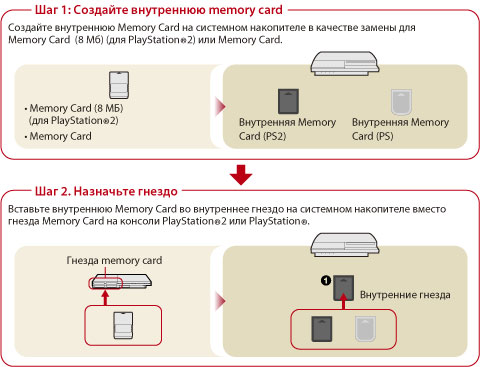 Шаг 1: Создайте внутреннюю memory card

Создайте внутреннюю Memory Card на системном накопителе в качестве замены для Memory Card (8 Мб) (для PlayStation®2) или Memory Card.

• Memory Card (8 МБ) (для PlayStation®2)
• Memory Card

Внутренняя Memory Card (PS2)

Внутренняя Memory Card (PS)

Шаг 2. Назначьте гнездо

Вставьте внутреннюю Memory Card во внутреннее гнездо на системном накопителе вместо гнезда Memory Card на консоли PlayStation®2 или PlayStation®.

Гнезда memory card

1

Внутренние гнезда