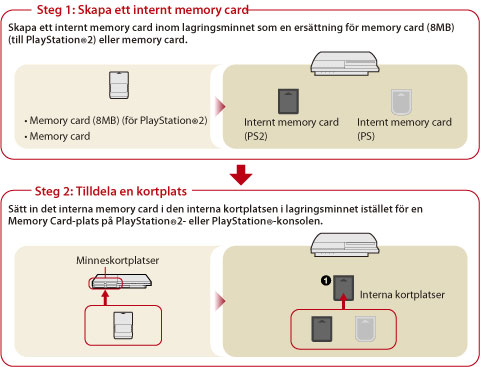 Steg 1: Skapa ett internt memory card

Skapa ett internt memory card inom lagringsminnet som en ersättning för memory card (8MB) (till PlayStation®2) eller memory card.

• Memory card (8MB) (för PlayStation®2)
• Memory card

Internt memory card (PS2)

Internt memory card (PS)

Steg 2: Tilldela en kortplats

Sätt in det interna memory card i den interna kortplatsen i lagringsminnet istället för en Memory Card-plats på PlayStation®2- eller PlayStation®-konsolen.

Minneskortplatser

1

Interna kortplatser