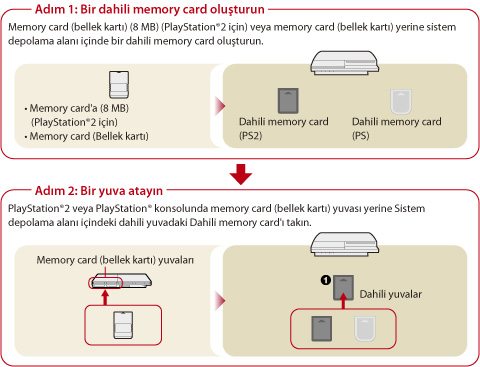 Adım 1: Bir dahili memory card oluşturun

Memory card (bellek kartı) (8 MB) (PlayStation®2 için) veya memory card (bellek kartı) yerine sistem depolama alanı içinde bir dahili memory card oluşturun.

• Memory card'a (8 MB) (PlayStation®2 için)
• Memory card (Bellek kartı)

Dahili memory card (PS2)

Dahili memory card (PS)

Adım 2: Bir yuva atayın

PlayStation®2 veya PlayStation® konsolunda memory card (bellek kartı) yuvası yerine Sistem depolama alanı içindeki dahili yuvadaki Dahili memory card'ı takın.

Memory card (bellek kartı) yuvaları

1

Dahili yuvalar