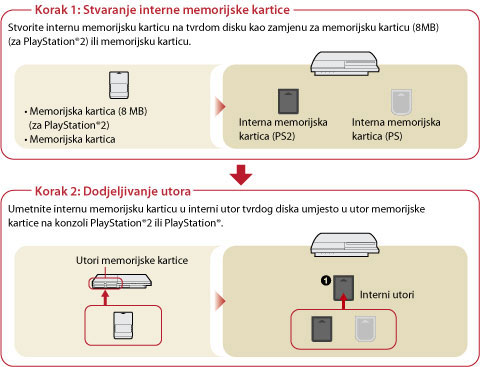 Korak 1: Stvaranje interne memorijske kartice

Stvorite internu memorijsku karticu na tvrdom disku kao zamjenu za memorijsku karticu (8MB) (za PlayStation®2) ili memorijsku karticu.

• Memorijska kartica (8 MB) (za PlayStation®2)
• Memorijska kartica

Interna memorijska kartica (PS2)

Interna memorijska kartica (PS)

Korak 2: Dodjeljivanje utora

Umetnite internu memorijsku karticu u interni utor tvrdog diska umjesto u utor memorijske kartice na konzoli PlayStation®2 ili PlayStation®.

Utori memorijske kartice

1

Interni utori